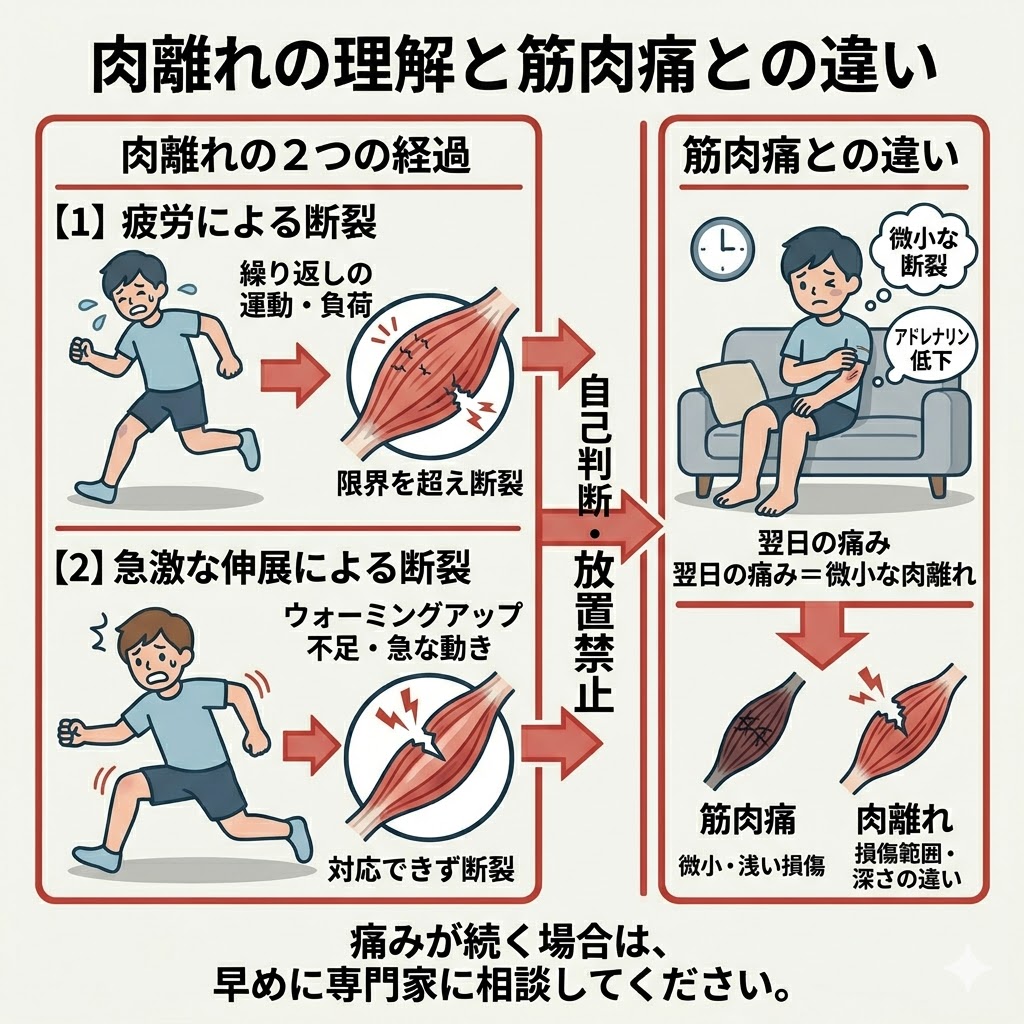 肉離れの理解と筋肉痛との違い

肉離れの２つの経過

【1】疲労による断裂

繰り返しの運動・負荷

限界を超え断裂

【2】急激な伸展による断裂

ウォーミングアップ不足・急な動き

対応できず断裂

自己判断・放置禁止

筋肉痛との違い

微小な断裂

アドレナリン低下

翌日の痛み
翌日の痛み＝微小な肉離れ

筋肉痛
微小・浅い損傷

肉離れ
損傷範囲・深さの違い

痛みが続く場合は、
早めに専門家に相談してください。