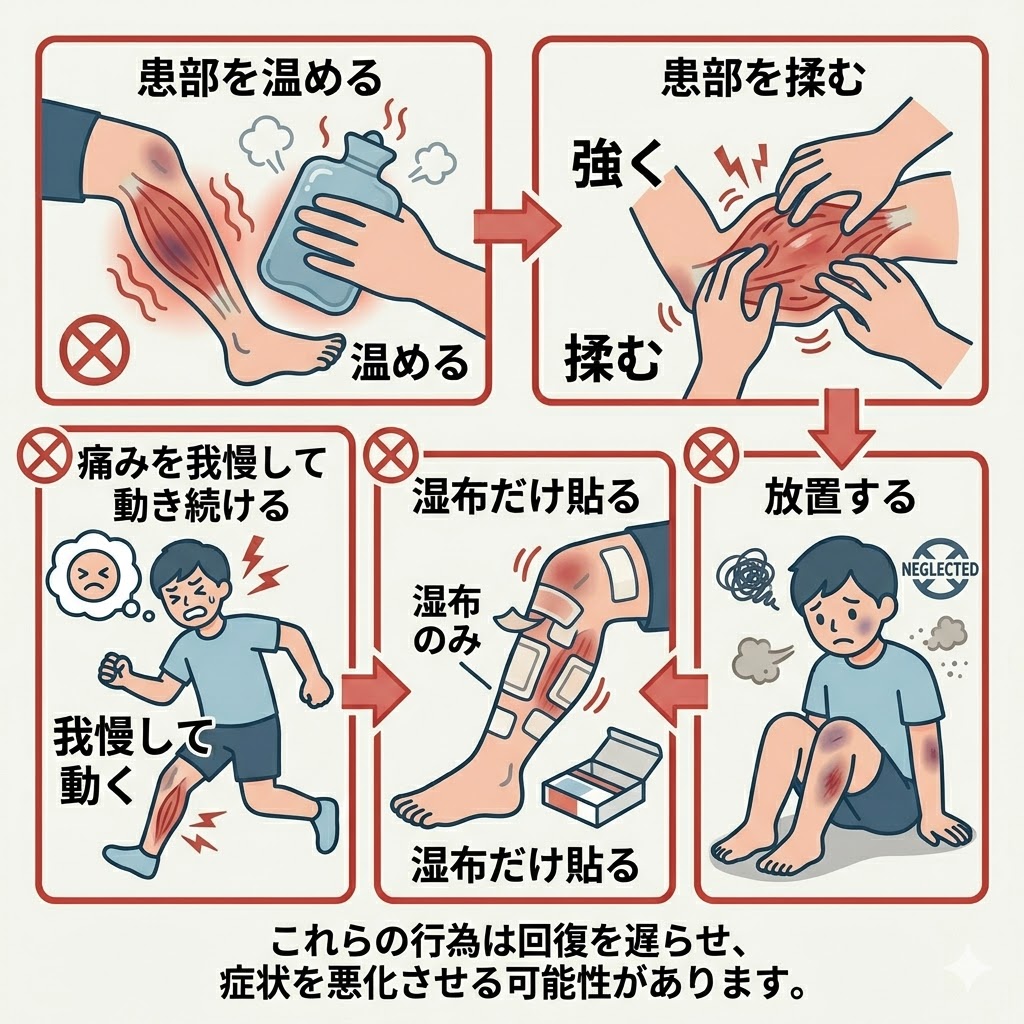 患部を温める

温める

患部を揉む

強く

揉む

痛みを我慢して動き続ける

我慢して動く

湿布だけ貼る

湿布のみ

湿布だけ貼る

放置する

NEGLECTED

これらの行為は回復を遅らせ、症状を悪化させる可能性があります。