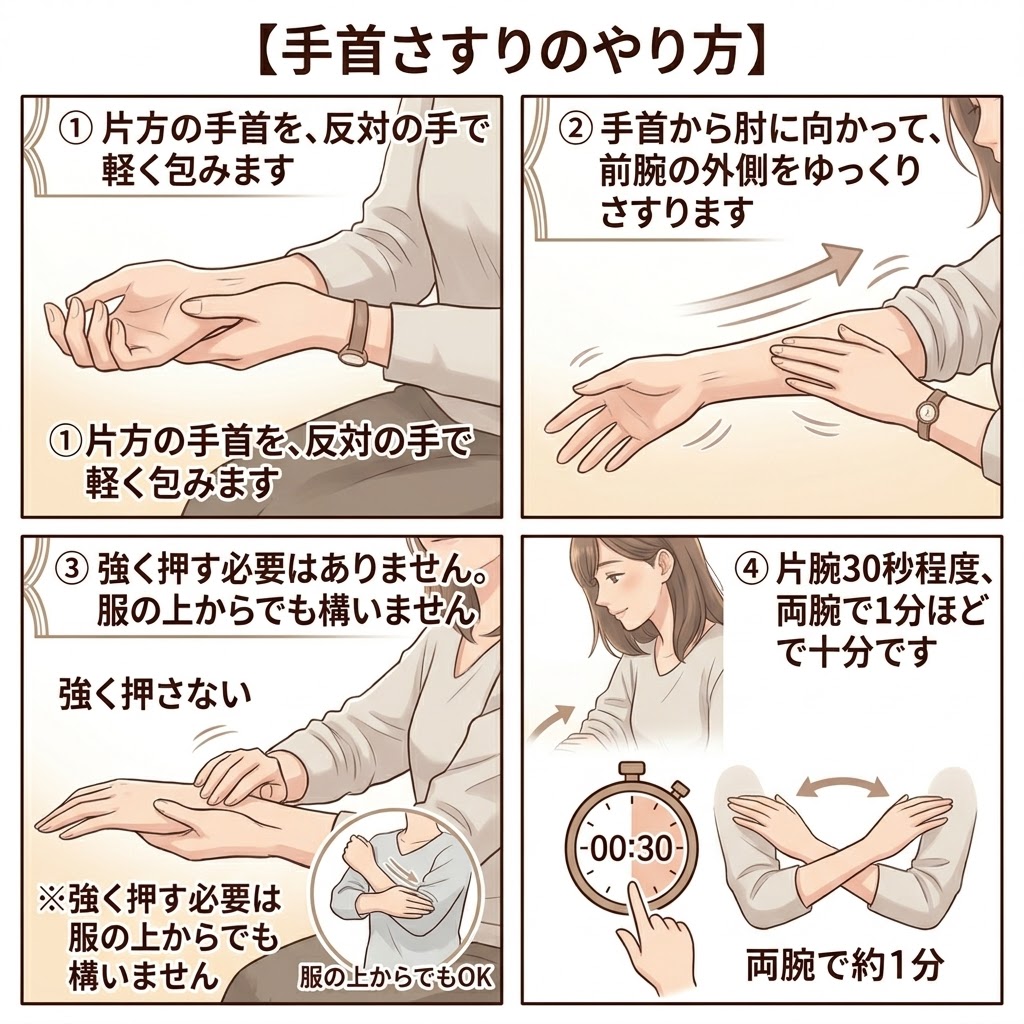 【手首さすりのやり方】

① 片方の手首を、反対の手で軽く包みます

①片方の手首を、反対の手で軽く包みます

② 手首から肘に向かって、前腕の外側をゆっくりさすります

③ 強く押す必要はありません。服の上からでも構いません

強く押さない

※強く押す必要は服の上からでも構いません

服の上からでもOK

④ 片腕30秒程度、両腕で1分ほどで十分です

00:30

両腕で約1分